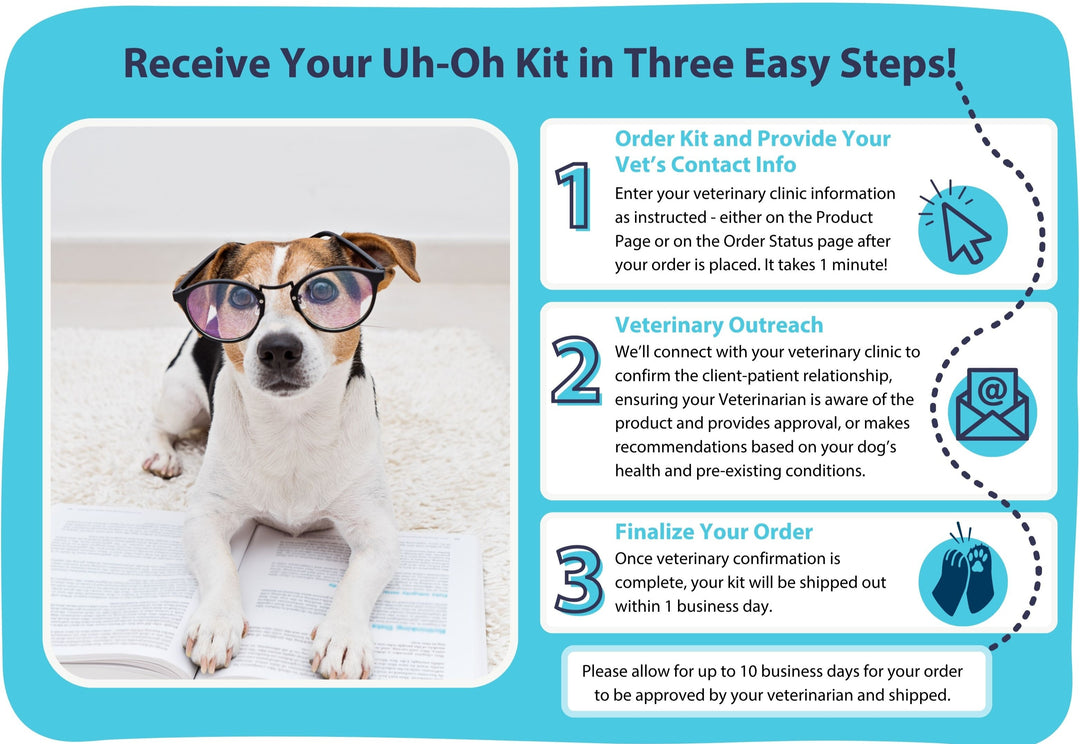 Receive Your Uh-Oh Kit in Three Easy Steps!

1

Order Kit and Provide Your Vet's Contact Info

Enter your veterinary clinic information as instructed - either on the Product Page or on the Order Status page after your order is placed. It takes 1 minute!

2

Veterinary Outreach

We'll connect with your veterinary clinic to confirm the client-patient relationship, ensuring your Veterinarian is aware of the product and provides approval, or makes recommendations based on your dog's health and pre-existing conditions.

3

Finalize Your Order

Once veterinary confirmation is complete, your kit will be shipped out within 1 business day.

Please allow for up to 10 business days for your order to be approved by your veterinarian and shipped.